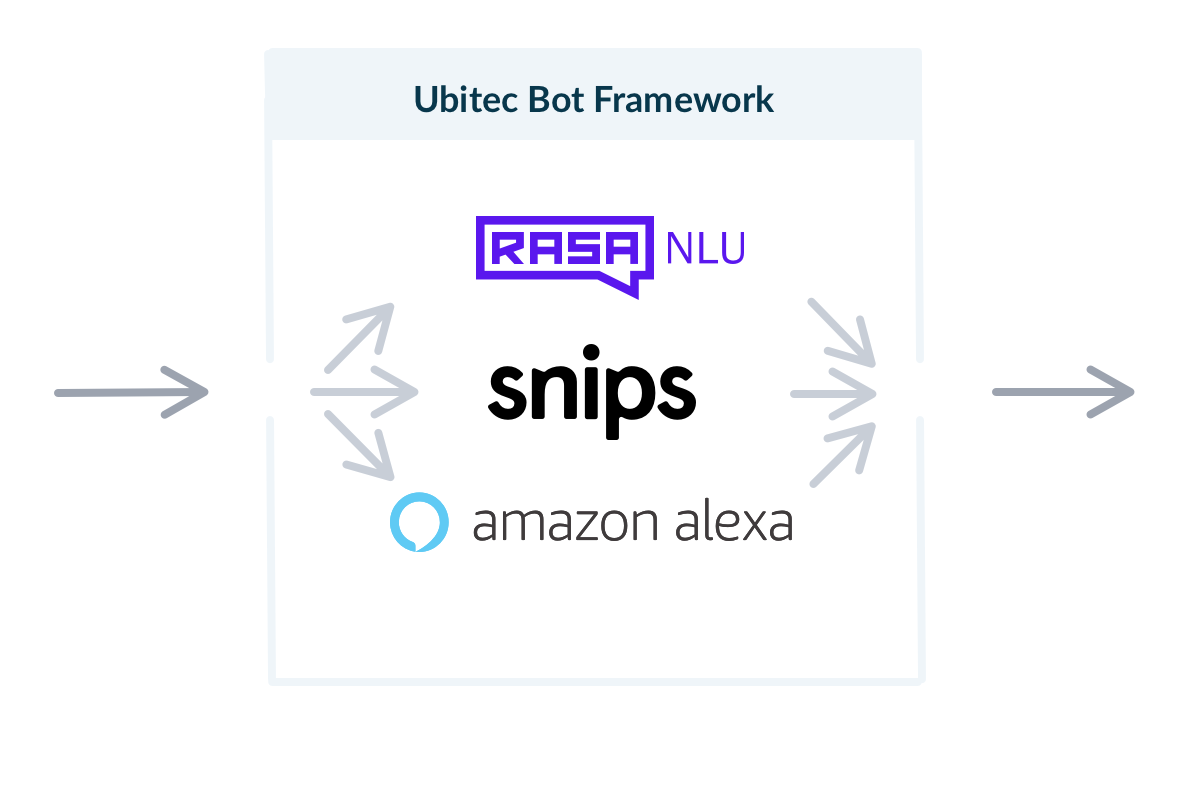 Ubitec Bot Framework

RASA NLU

snips

amazon alexa