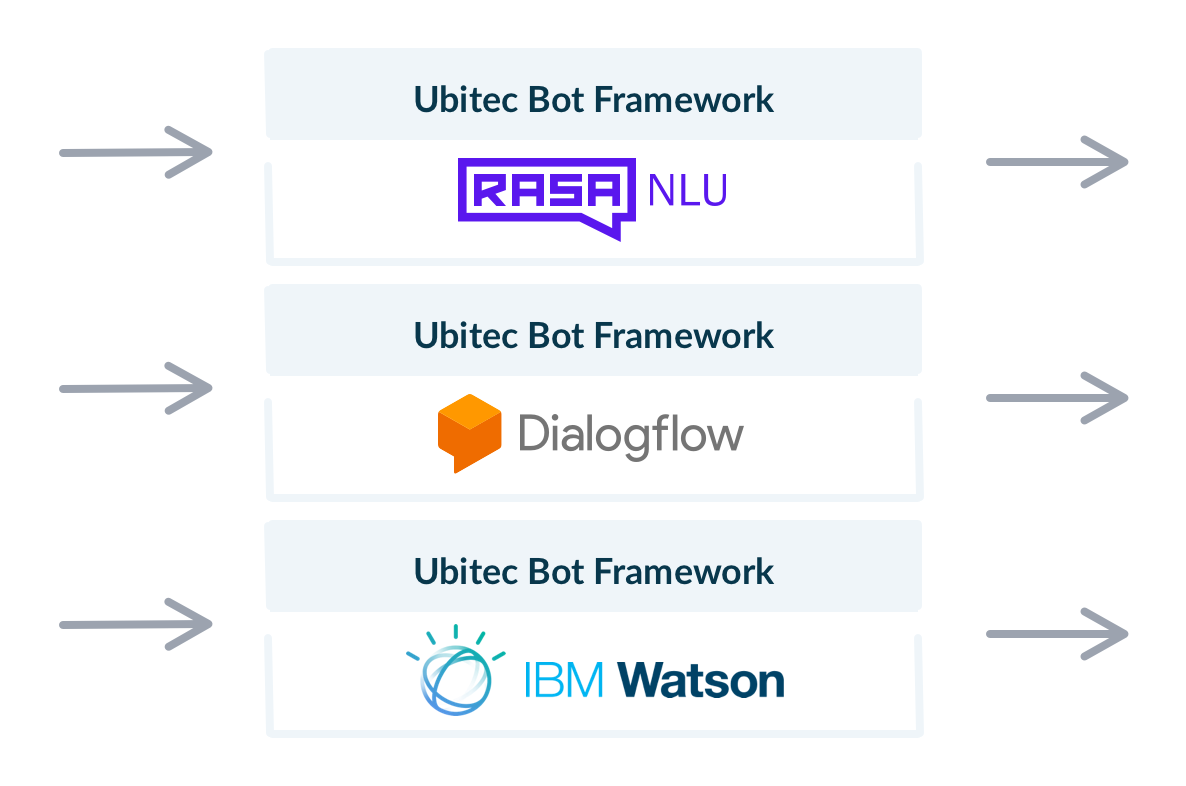 Ubitec Bot Framework

RASA NLU

Ubitec Bot Framework

Dialogflow

Ubitec Bot Framework

IBM Watson